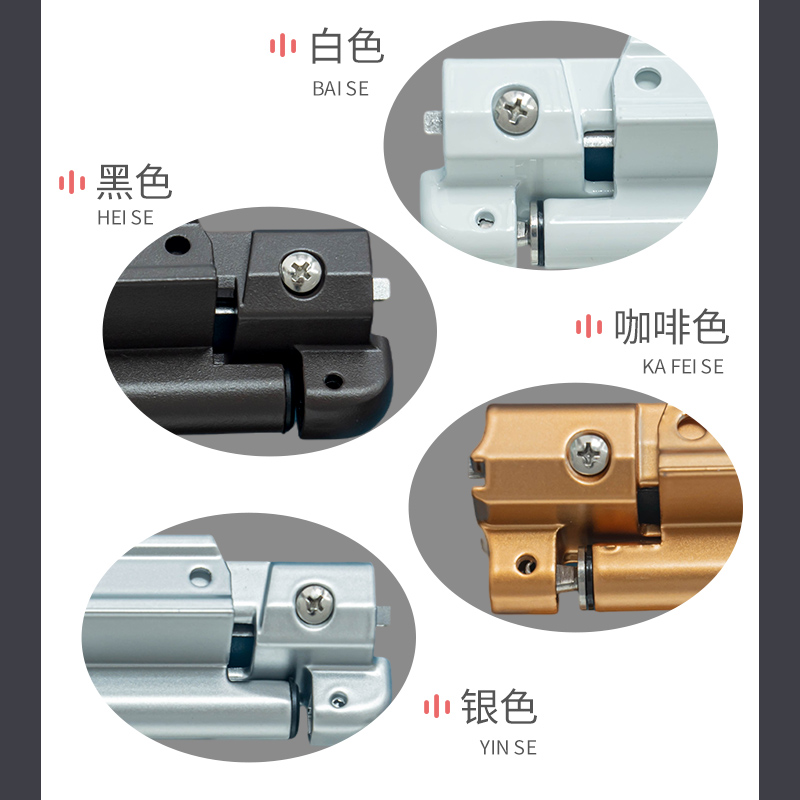 白色
BAI SE

黑色
HEI SE

咖啡色
KA FEI SE

银色
YIN SE